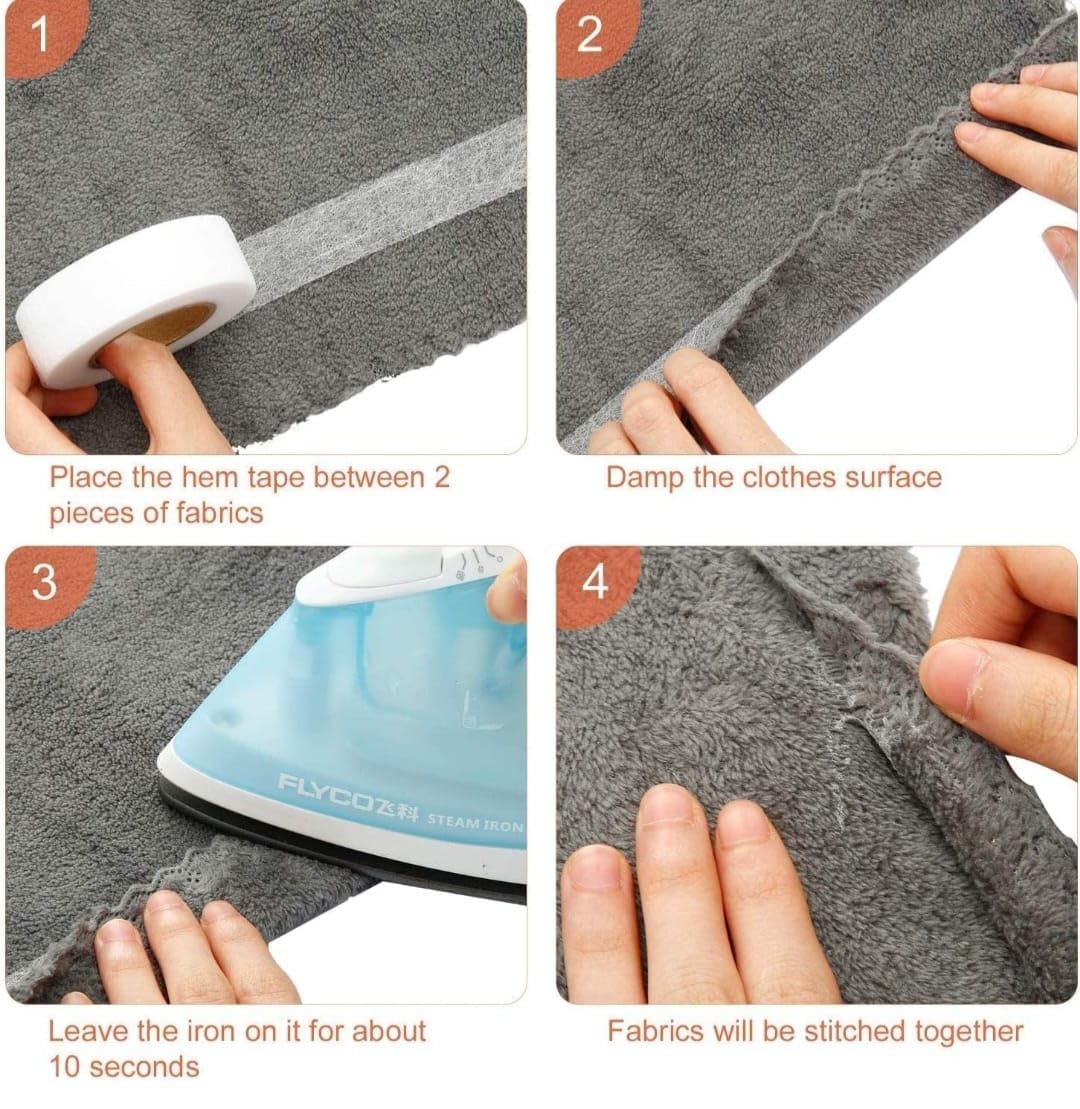 1

Place the hem tape between 2 pieces of fabrics

2

Damp the clothes surface

3

FLYCO飞科 STEAM IRON

Leave the iron on it for about 10 seconds

4

Fabrics will be stitched together