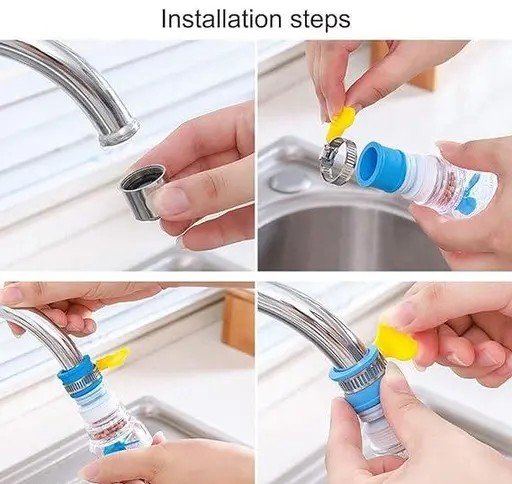 Installation steps